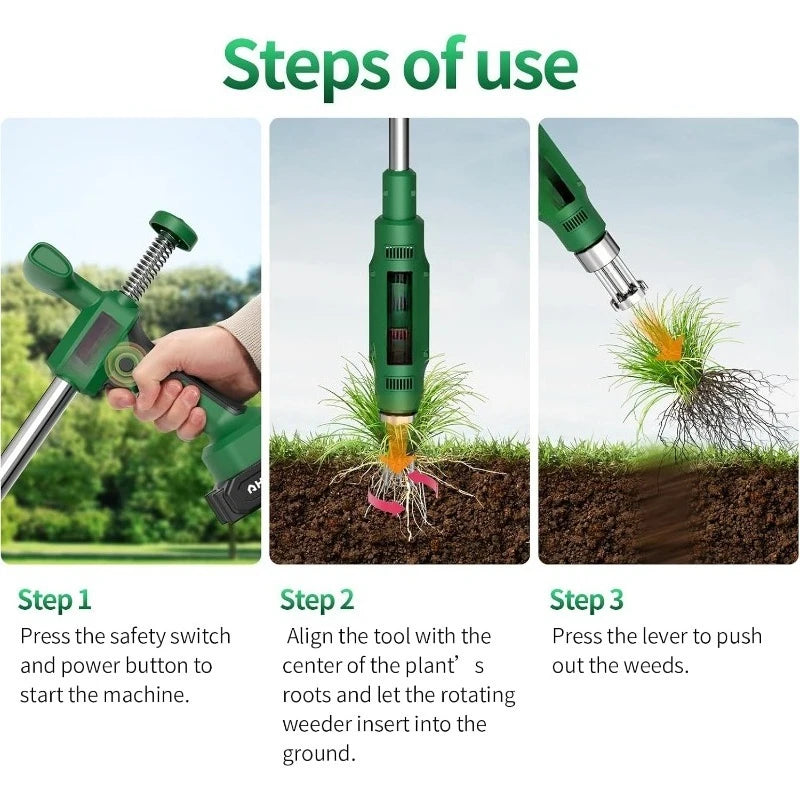 Steps of use

Step 1
Press the safety switch and power button to start the machine.

Step 2
Align the tool with the center of the plant’s roots and let the rotating weeder insert into the ground.

Step 3
Press the lever to push out the weeds.